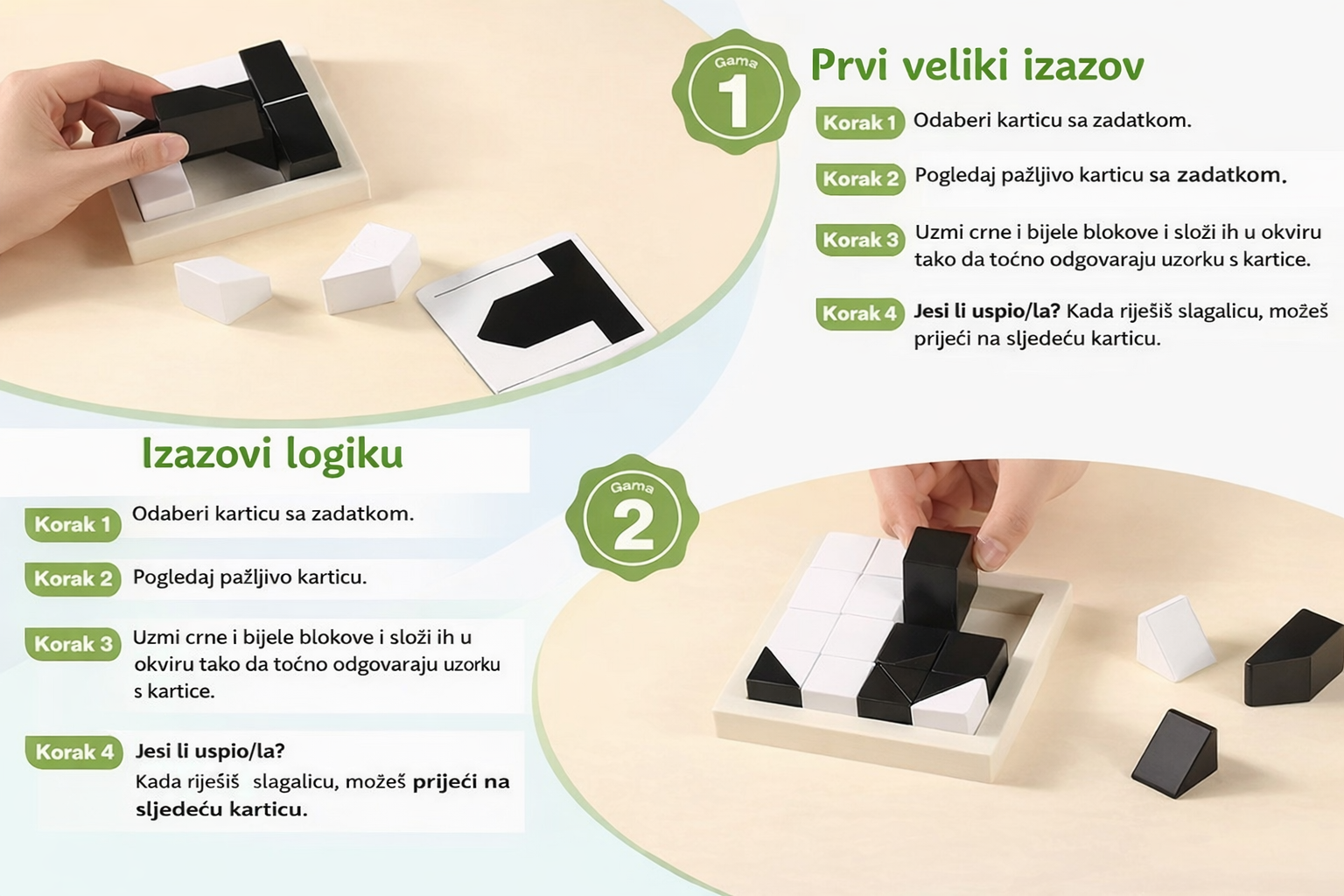 Gama
1

Prvi veliki izazov

Korak 1 Odaberi karticu sa zadatkom.

Korak 2 Pogledaj pažljivo karticu sa zadatkom.

Korak 3 Uzmi crne i bijele blokove i složi ih u okviru tako da točno odgovaraju uzorku s kartice.

Korak 4 Jesi li uspio/la? Kada riješiš slagalicu, možeš prijeći na sljedeću karticu.

Izazovi logiku

Korak 1 Odaberi karticu sa zadatkom.

Korak 2 Pogledaj pažljivo karticu.

Korak 3 Uzmi crne i bijele blokove i složi ih u okviru tako da točno odgovaraju uzorku s kartice.

Korak 4 Jesi li uspio/la?
Kada riješiš slagalicu, možeš prijeći na sljedeću karticu.

Gama
2